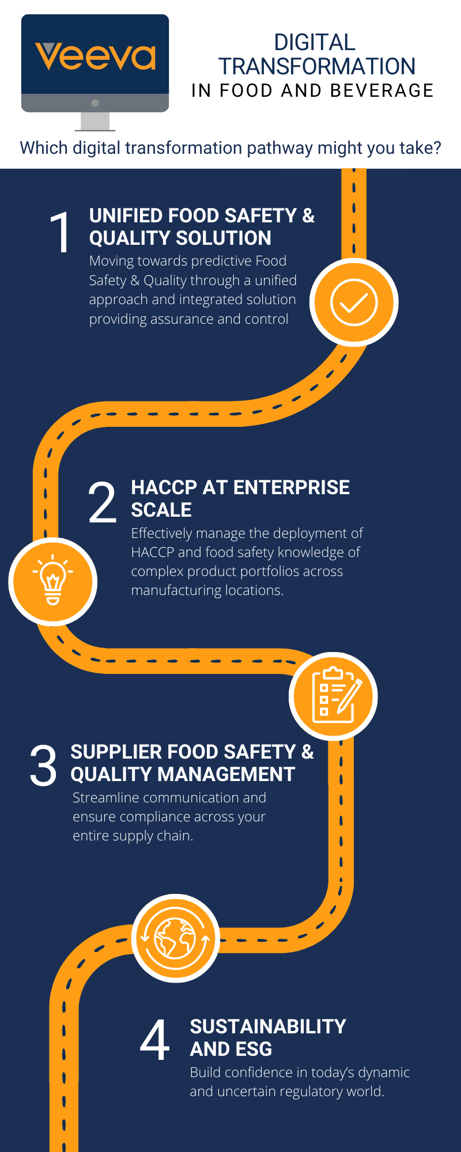 Veeva

DIGITAL TRANSFORMATION IN FOOD AND BEVERAGE

Which digital transformation pathway might you take?

1 UNIFIED FOOD SAFETY & QUALITY SOLUTION
Moving towards predictive Food Safety & Quality through a unified approach and integrated solution providing assurance and control

2 HACCP AT ENTERPRISE SCALE
Effectively manage the deployment of HACCP and food safety knowledge of complex product portfolios across manufacturing locations.

3 SUPPLIER FOOD SAFETY & QUALITY MANAGEMENT
Streamline communication and ensure compliance across your entire supply chain.

4 SUSTAINABILITY AND ESG
Build confidence in today's dynamic and uncertain regulatory world.